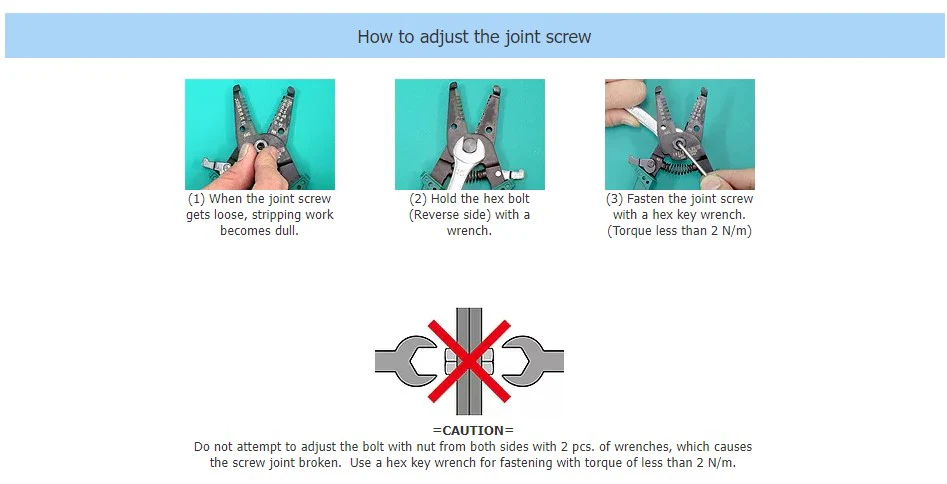 How to adjust the joint screw

(1) When the joint screw gets loose, stripping work becomes dull.

(2) Hold the hex bolt (Reverse side) with a wrench.

(3) Fasten the joint screw with a hex key wrench. (Torque less than 2 N/m)

=CAUTION=
Do not attempt to adjust the bolt with nut from both sides with 2 pcs. of wrenches, which causes the screw joint broken. Use a hex key wrench for fastening with torque of less than 2 N/m.